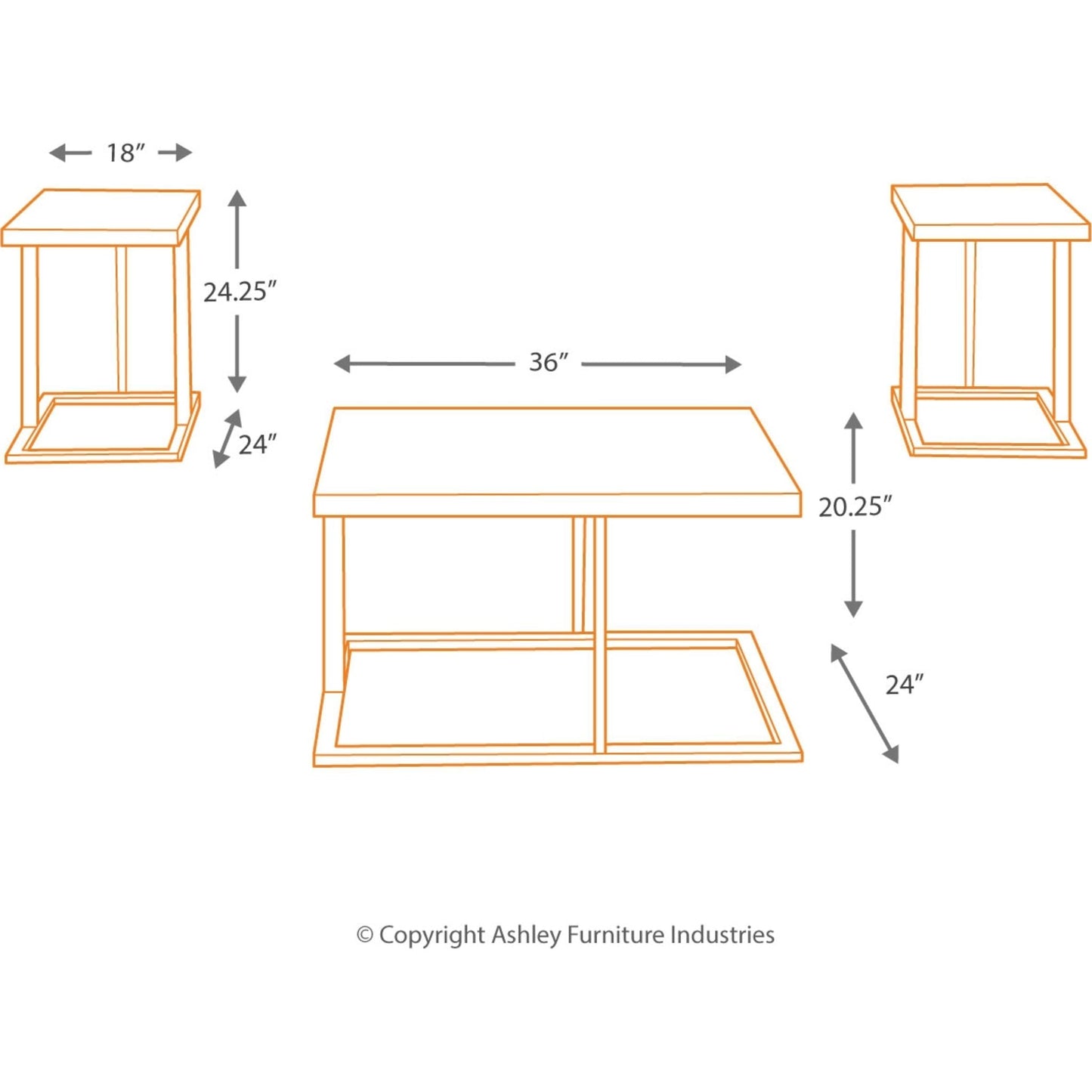 18″

24.25″

24″

36″

20.25″

24″

© Copyright Ashley Furniture Industries