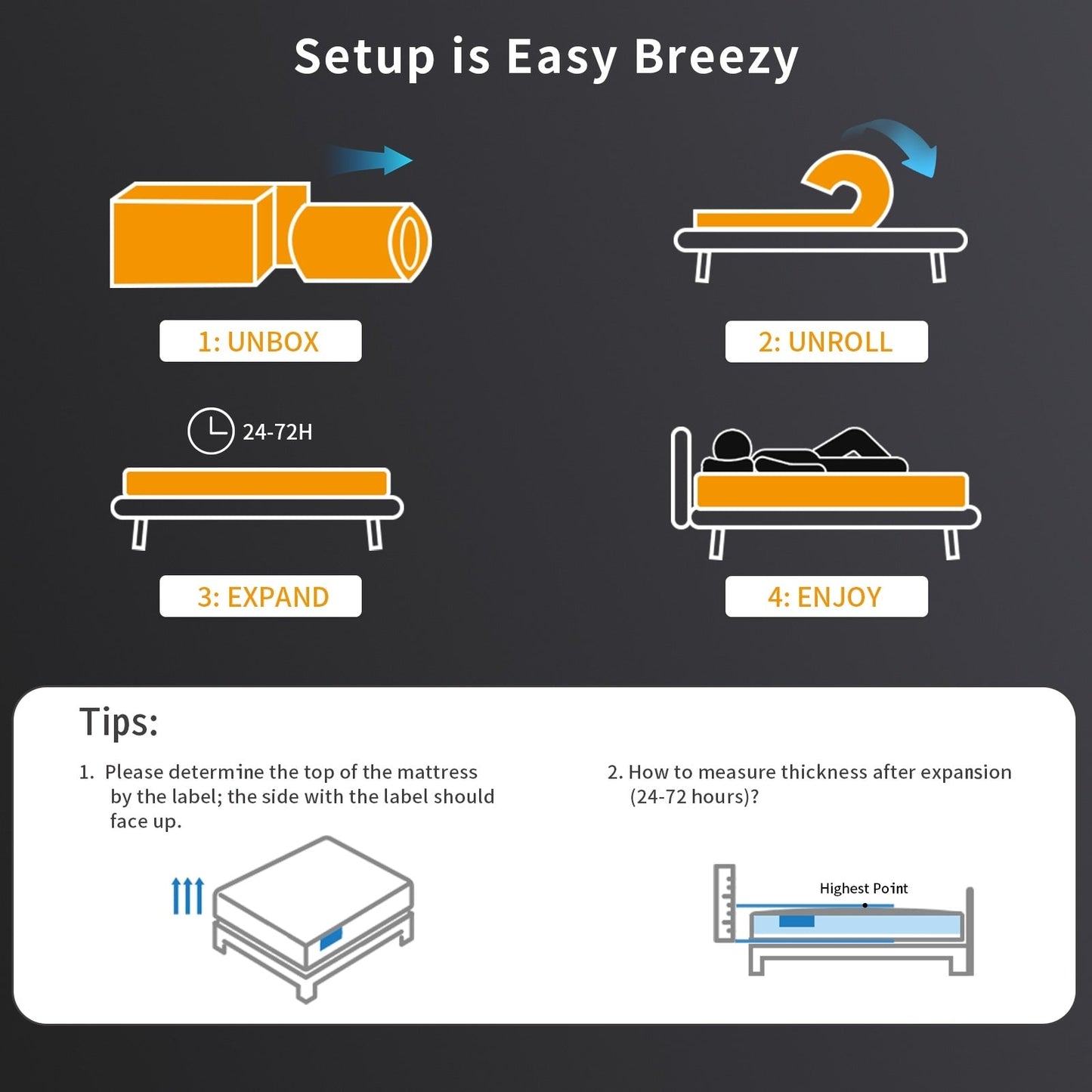 Setup is Easy Breezy

1: UNBOX

2: UNROLL

24-72H

3: EXPAND

4: ENJOY

Tips:

1. Please determine the top of the mattress by the label; the side with the label should face up.

2. How to measure thickness after expansion (24-72 hours)?

Highest Point